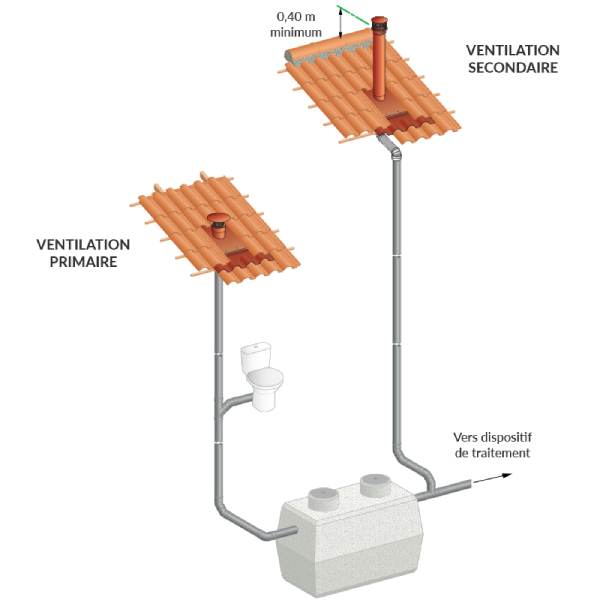 0,40 m
minimum

VENTILATION
SECONDAIRE

VENTILATION
PRIMAIRE

Vers dispositif
de traitement