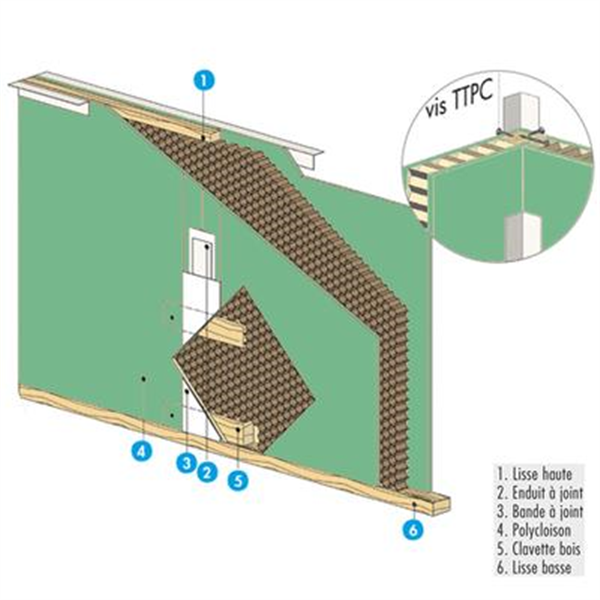 1

vis TTPC

4

3

2

5

6

1. Lisse haute
2. Enduit à joint
3. Bande à joint
4. Polycloison
5. Clavette bois
6. Lisse basse