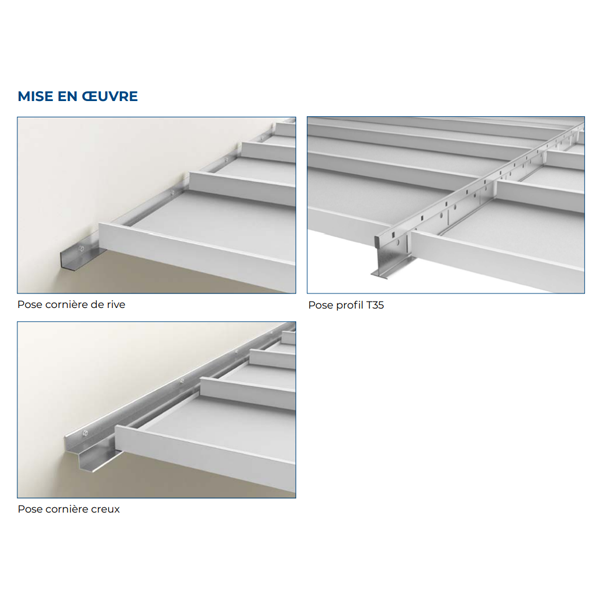 MISE EN ŒUVRE

Pose cornière de rive

Pose profil T35

Pose cornière creux