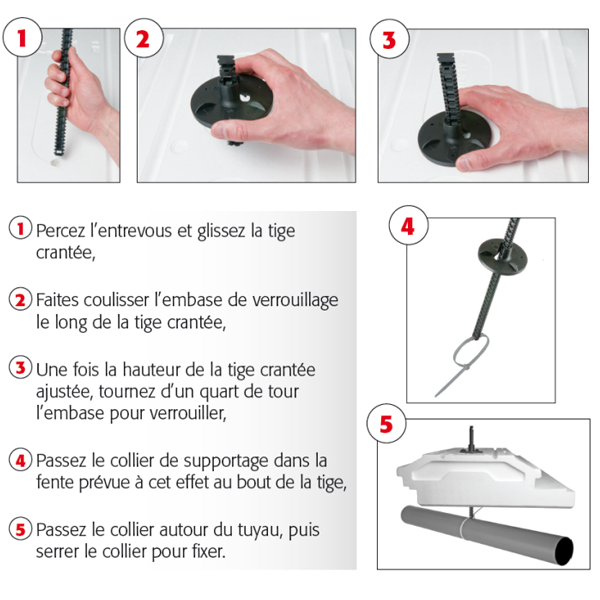 1

2

3

1 Percez l'entrevous et glissez la tige crantée,

2 Faites coulisser l'embase de verrouillage le long de la tige crantée,

3 Une fois la hauteur de la tige crantée ajustée, tournez d'un quart de tour l'embase pour verrouiller,

4 Passez le collier de supportage dans la fente prévue à cet effet au bout de la tige,

5 Passez le collier autour du tuyau, puis serrer le collier pour fixer.

4

5