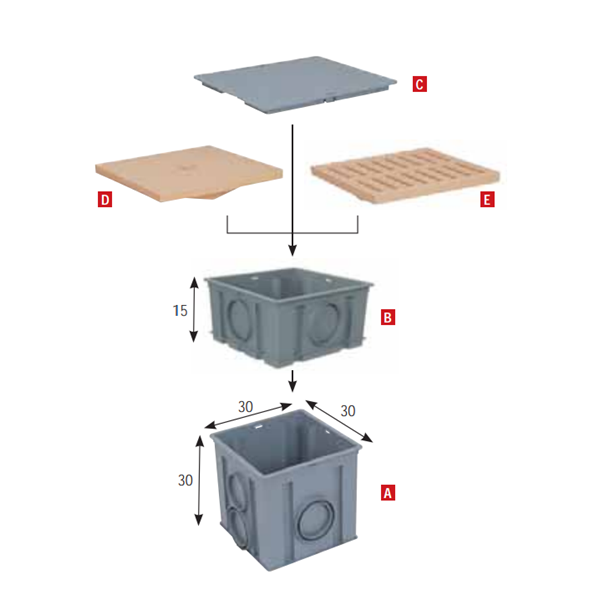 C

D

E

15

B

30

30

30

A