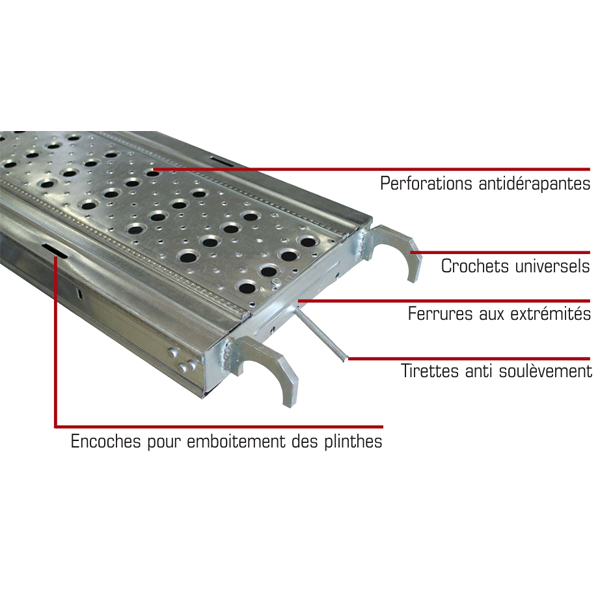 Perforations antidérapantes

Crochets universels

Ferrures aux extrémités

Tirettes anti soulèvement

Encoches pour emboitement des plinthes