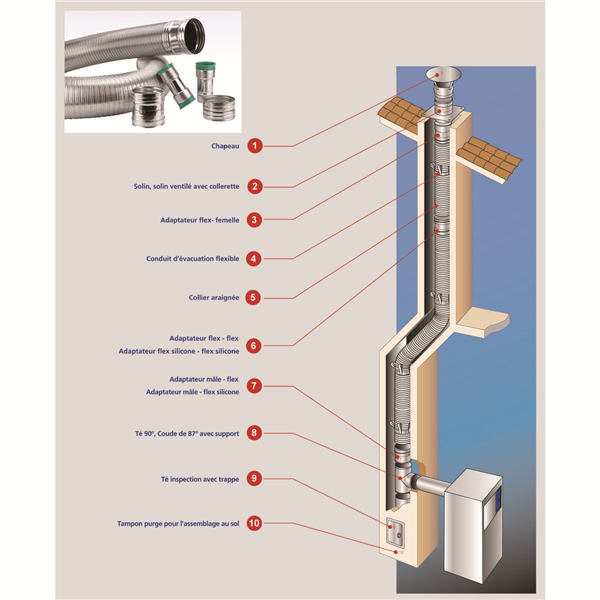 Chapeau 1

Solin, solin ventilé avec collerette 2

Adaptateur flex- femelle 3

Conduit d'évacuation flexible 4

Collier araignée 5

Adaptateur flex - flex
Adaptateur flex silicone - flex silicone 6

Adaptateur mâle - flex
Adaptateur mâle - flex silicone 7

Té 90°, Coude de 87° avec support 8

Té inspection avec trappe 9

Tampon purge pour l'assemblage au sol 10

10