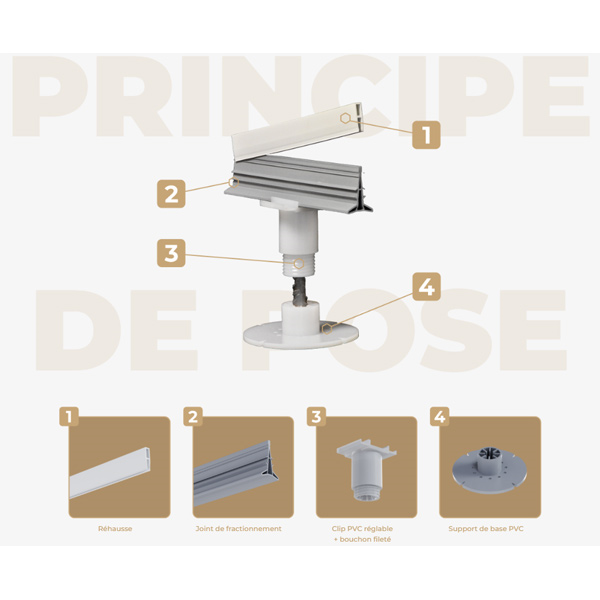 PRINCIPE DE POSE

1

2

3

4

1
Réhausse

2
Joint de fractionnement

3
Clip PVC réglable + bouchon fileté

4
Support de base PVC