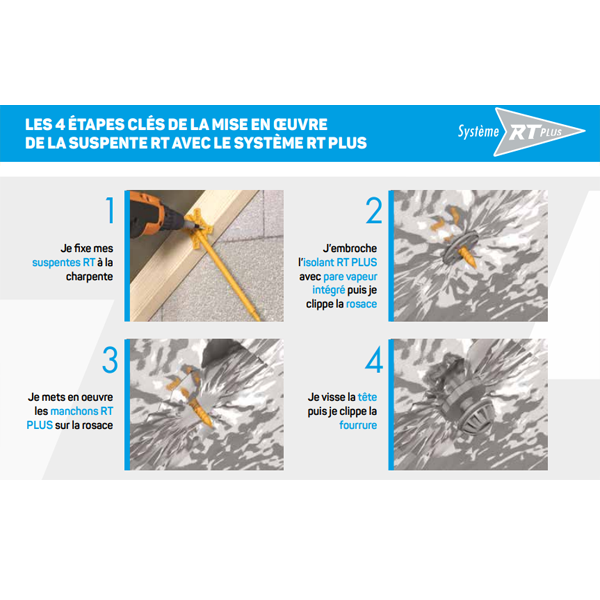 LES 4 ÉTAPES CLÉS DE LA MISE EN ŒUVRE DE LA SUSPENTE RT AVEC LE SYSTÈME RT PLUS

Système RT PLUS

1
Je fixe mes suspentes RT à la charpente

2
J'embroche l'isolant RT PLUS avec pare vapeur intégré puis je clippe la rosace

3
Je mets en oeuvre les manchons RT PLUS sur la rosace

4
Je visse la tête puis je clippe la fourrure