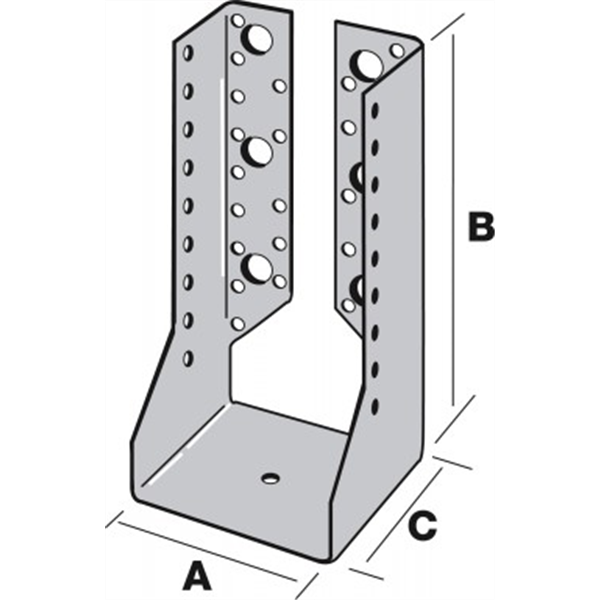 B
C
A