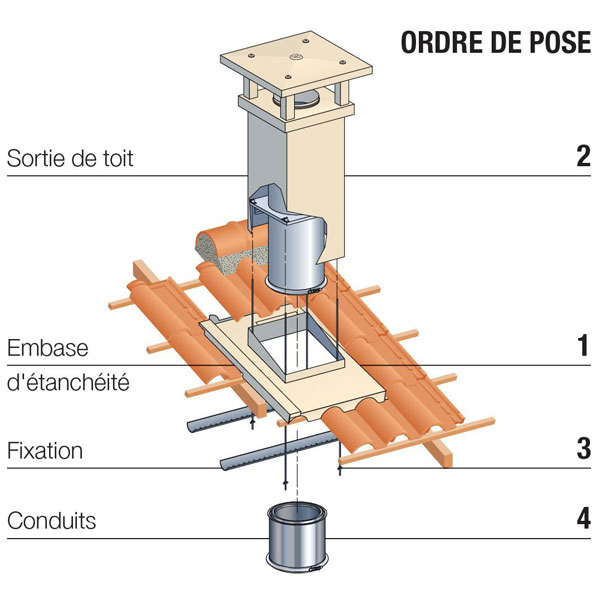 ORDRE DE POSE

Sortie de toit

2

Embase d'étanchéité

1

Fixation

3

Conduits

4