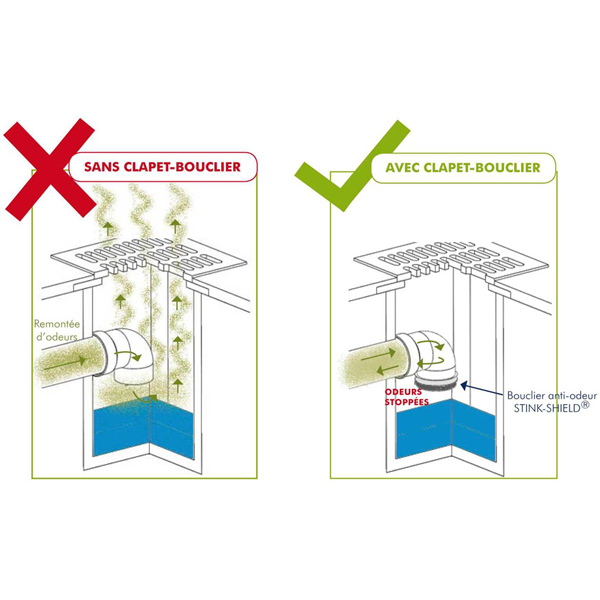 SANS CLAPET-BOUCLIER

Remontée d'odeurs

AVEC CLAPET-BOUCLIER

ODEURS STOPPÉES

Bouclier anti-odeur STINK-SHIELD®