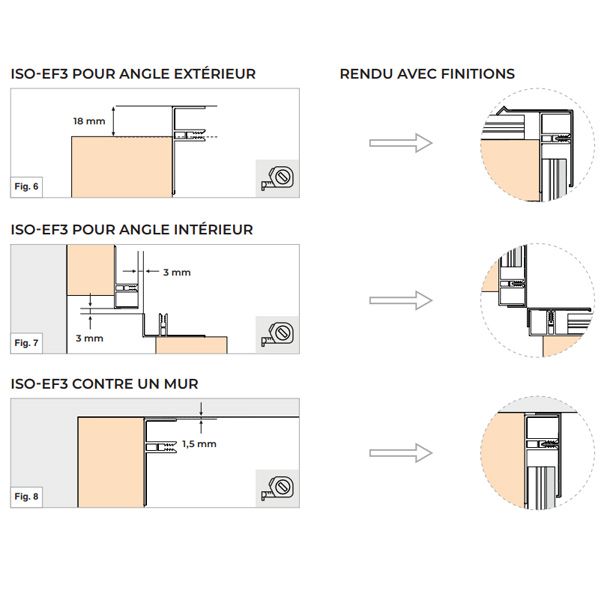 ISO-EF3 POUR ANGLE EXTÉRIEUR

RENDU AVEC FINITIONS

18 mm

Fig. 6

ISO-EF3 POUR ANGLE INTÉRIEUR

3 mm

3 mm

Fig. 7

ISO-EF3 CONTRE UN MUR

1,5 mm

Fig. 8