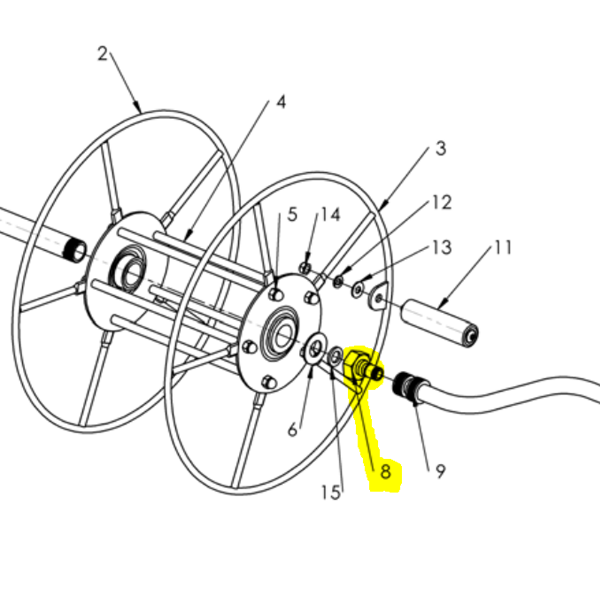 2
4
3
5
14
12
13
11
6
15
8
9