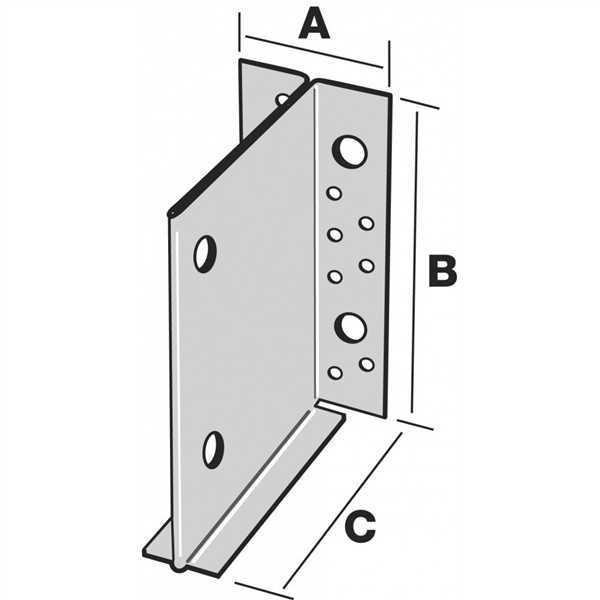 A
B
C