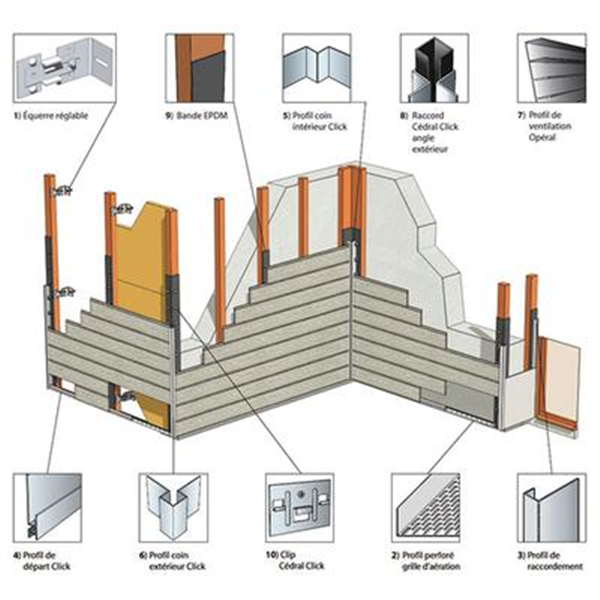 1) Équerre réglable

9) Bande EPDM

5) Profil coin intérieur Click

8) Raccord Cédral Click angle extérieur

7) Profil de ventilation Opéral

4) Profil de départ Click

6) Profil coin extérieur Click

10) Clip Cédral Click

2) Profil perforé grille d'aération

3) Profil de raccordement