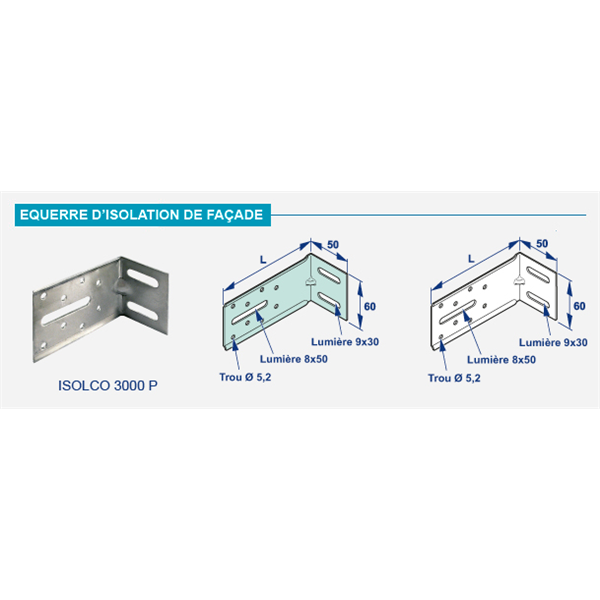 EQUERRE D'ISOLATION DE FAÇADE

ISOLCO 3000 P

L
50
60
Lumière 9x30
Lumière 8x50
Trou Ø 5,2

L
50
60
Lumière 9x30
Lumière 8x50
Trou Ø 5,2