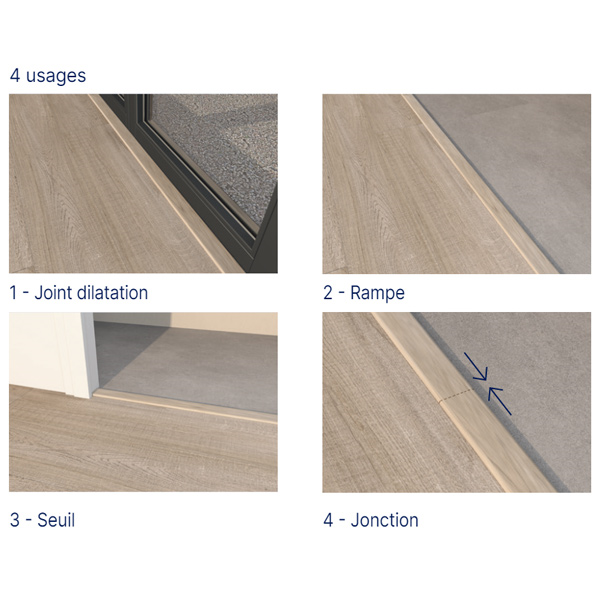 4 usages

1 - Joint dilatation

2 - Rampe

3 - Seuil

4 - Jonction