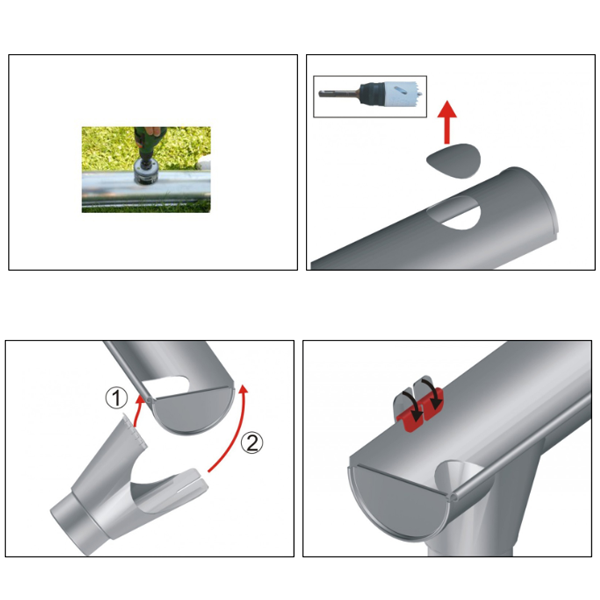 ①
②