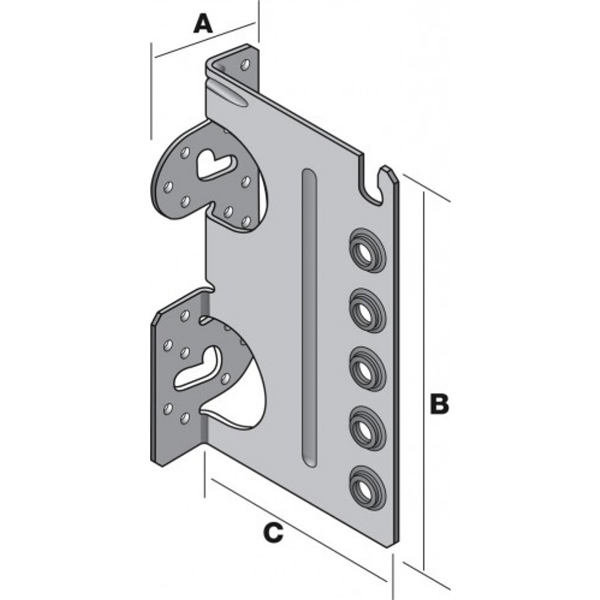 A
B
C