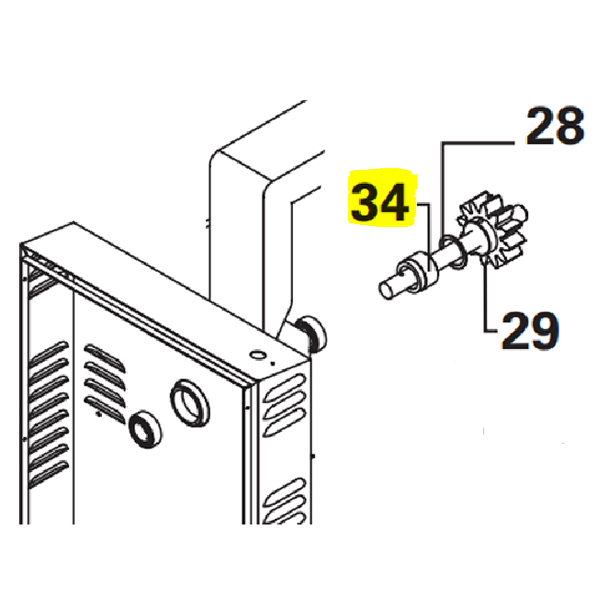 28
34
29