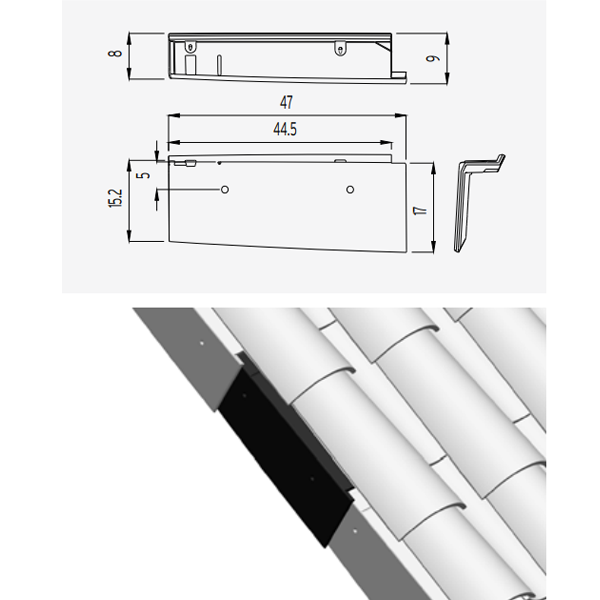 8

9

47

44.5

5

15.2

17