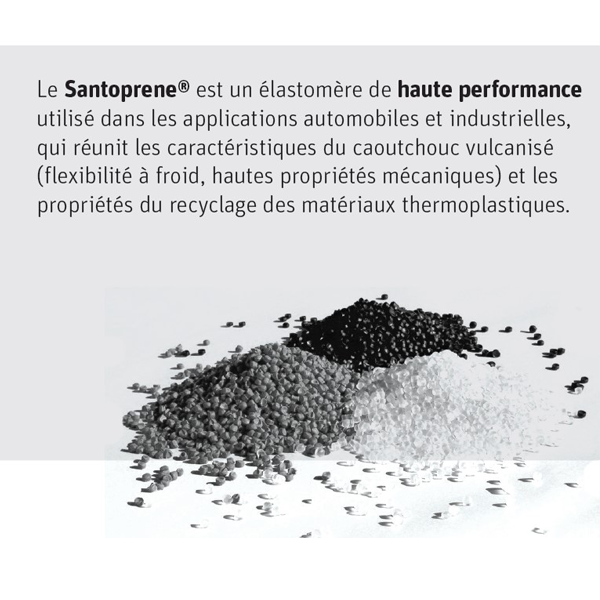 Le Santoprene® est un élastomère de haute performance utilisé dans les applications automobiles et industrielles, qui réunit les caractéristiques du caoutchouc vulcanisé (flexibilité à froid, hautes propriétés mécaniques) et les propriétés du recyclage des matériaux thermoplastiques.