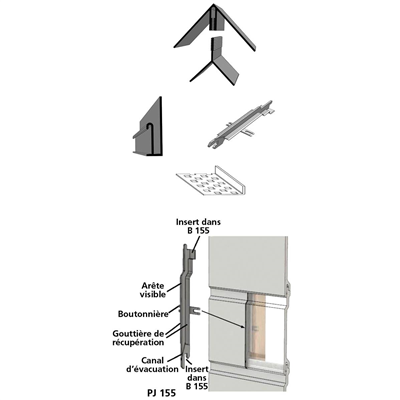 Insert dans B 155

Arête visible

Boutonnière

Gouttière de récupération

Canal d'évacuation

Insert dans B 155

PJ 155