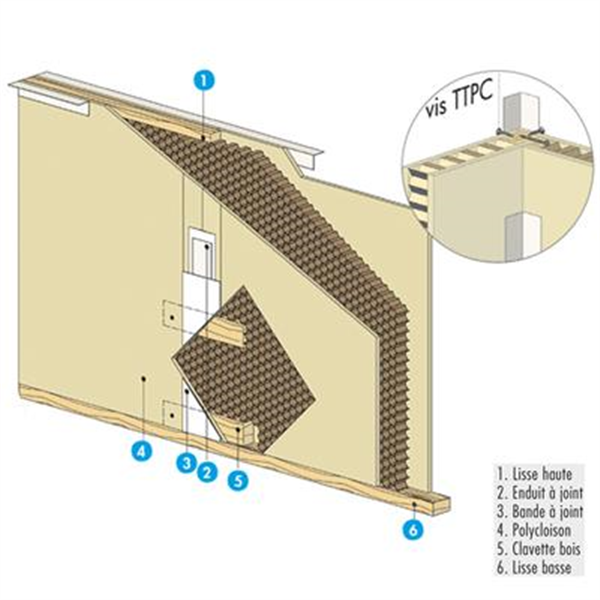 1

vis TTPC

4

3

2

5

6

1. Lisse haute
2. Enduit à joint
3. Bande à joint
4. Polycloison
5. Clavette bois
6. Lisse basse