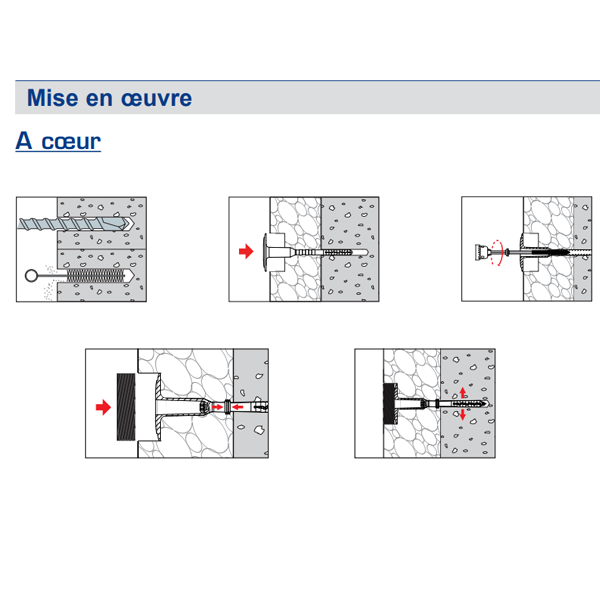 Mise en œuvre

A cœur