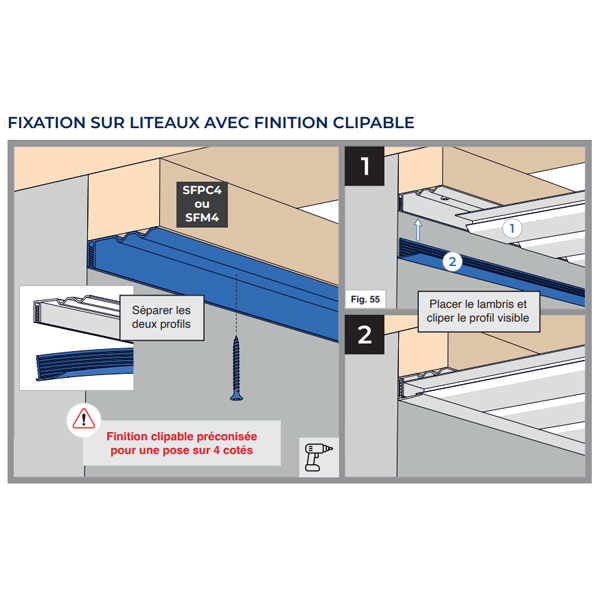 FIXATION SUR LITEAUX AVEC FINITION CLIPABLE

SFPC4
ou
SFM4

Séparer les deux profils

Finition clipable préconisée pour une pose sur 4 cotés

1

1

2

Fig. 55

Placer le lambris et cliper le profil visible

2