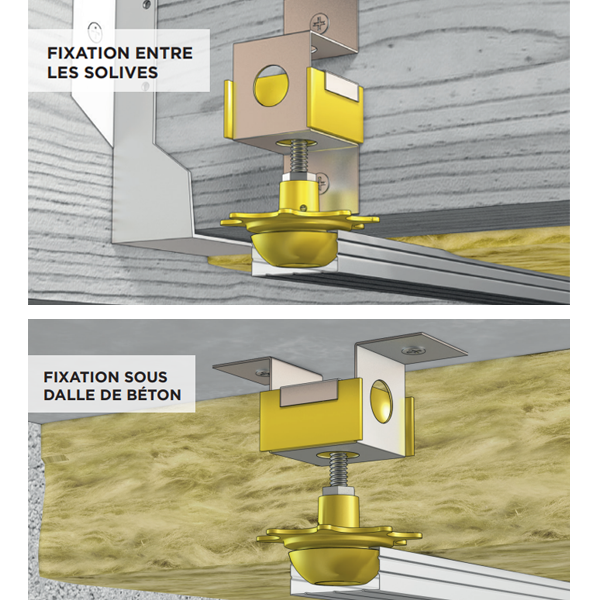 FIXATION ENTRE LES SOLIVES

FIXATION SOUS DALLE DE BÉTON