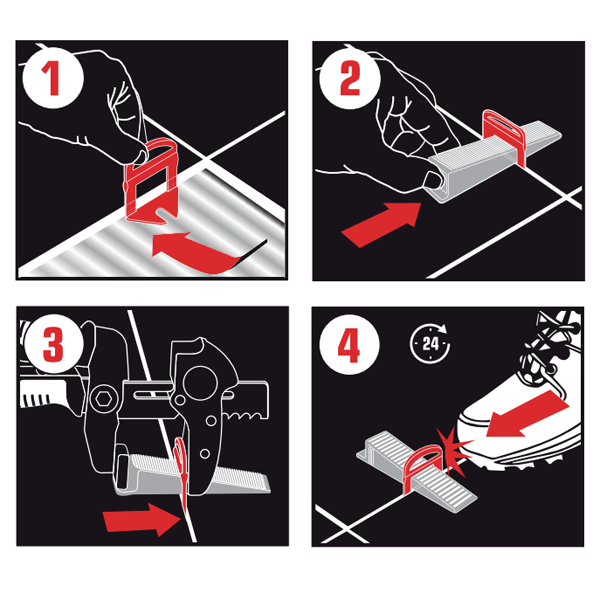 1

2

3

4

24