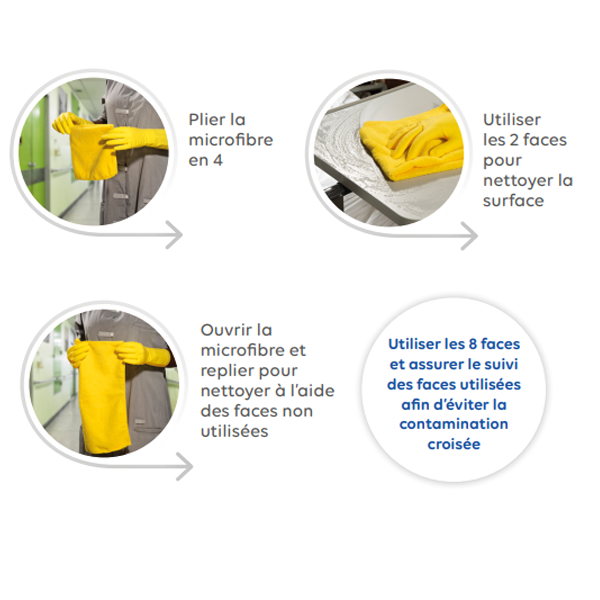 Plier la microfibre en 4

Utiliser les 2 faces pour nettoyer la surface

Ouvrir la microfibre et replier pour nettoyer à l'aide des faces non utilisées

Utiliser les 8 faces et assurer le suivi des faces utilisées afin d'éviter la contamination croisée