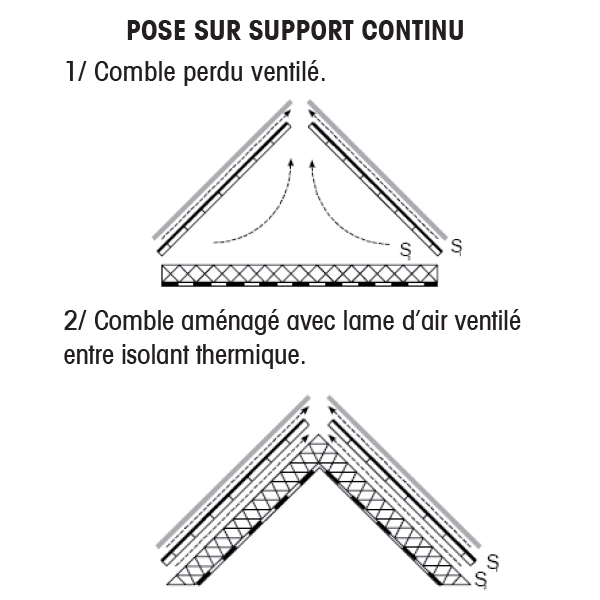 POSE SUR SUPPORT CONTINU

1/ Comble perdu ventilé.

S

S

2/ Comble aménagé avec lame d'air ventilé entre isolant thermique.

S

S