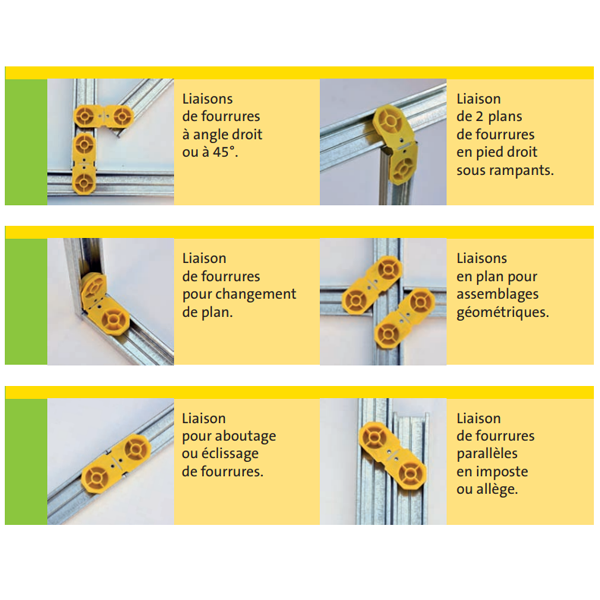 Liaisons de fourrures à angle droit ou à 45°.

Liaison de 2 plans de fourrures en pied droit sous rampants.

Liaison de fourrures pour changement de plan.

Liaisons en plan pour assemblages géométriques.

Liaison pour aboutage ou éclissage de fourrures.

Liaison de fourrures parallèles en imposte ou allège.