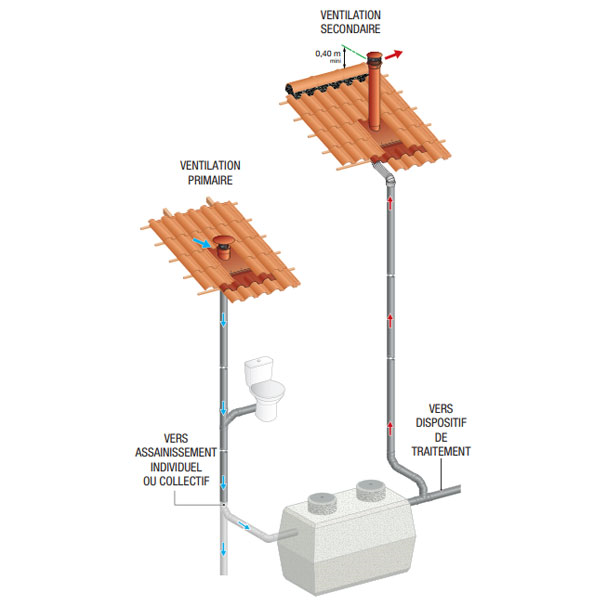 VENTILATION SECONDAIRE

0,40 m mini

VENTILATION PRIMAIRE

VERS DISPOSITIF DE TRAITEMENT

VERS ASSAINISSEMENT INDIVIDUEL OU COLLECTIF