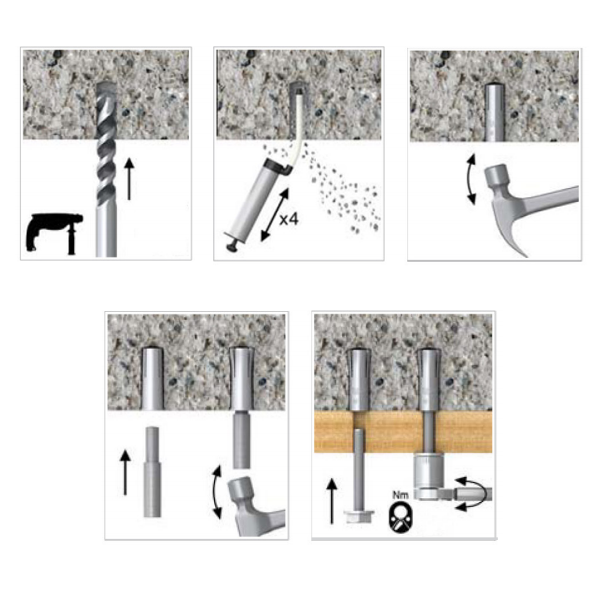 x4

Nm