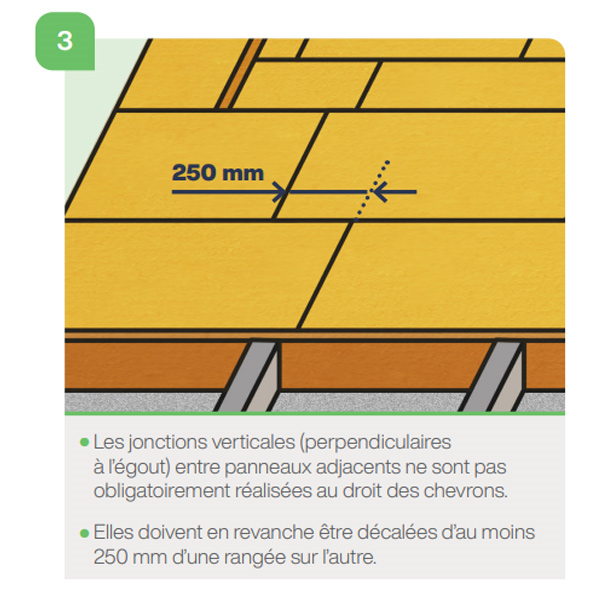 3

250 mm

• Les jonctions verticales (perpendiculaires à l'égout) entre panneaux adjacents ne sont pas obligatoirement réalisées au droit des chevrons.

• Elles doivent en revanche être décalées d'au moins 250 mm d'une rangée sur l'autre.