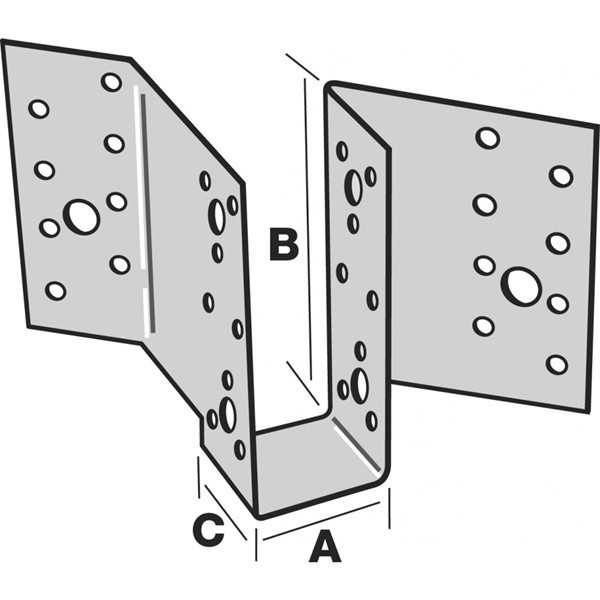 B

C

A