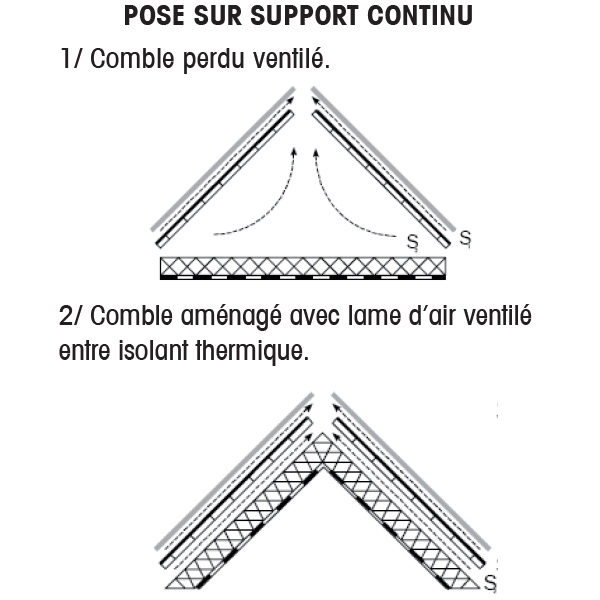 POSE SUR SUPPORT CONTINU

1/ Comble perdu ventilé.

S S

2/ Comble aménagé avec lame d'air ventilé entre isolant thermique.

S