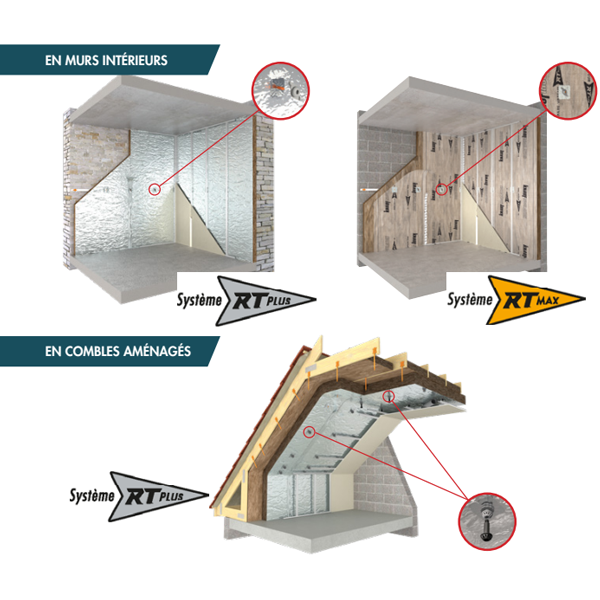 EN MURS INTÉRIEURS

Système RT PLUS

Système RT MAX

EN COMBLES AMÉNAGÉS

Système RT PLUS