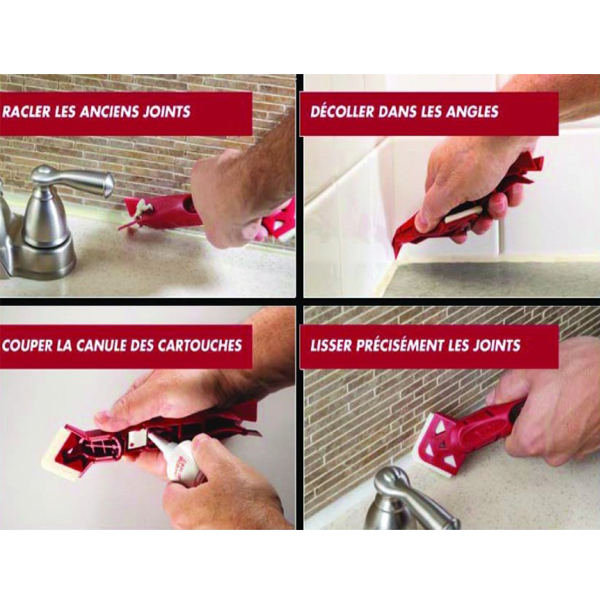 RACLER LES ANCIENS JOINTS

DÉCOLLER DANS LES ANGLES

COUPER LA CANULE DES CARTOUCHES

LISSER PRÉCISÉMENT LES JOINTS