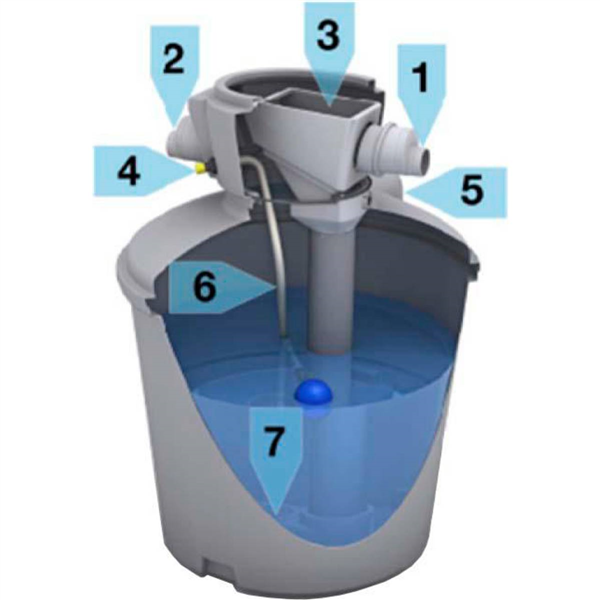 2
3
1
4
5
6
7