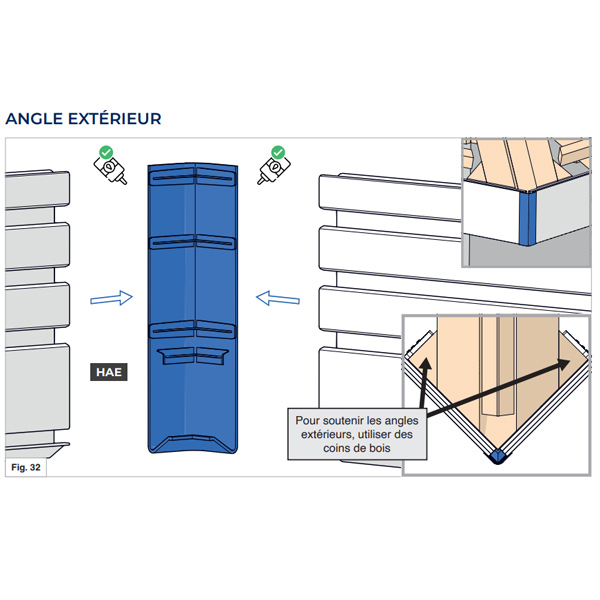 ANGLE EXTÉRIEUR

HAE

Pour soutenir les angles extérieurs, utiliser des coins de bois

Fig. 32