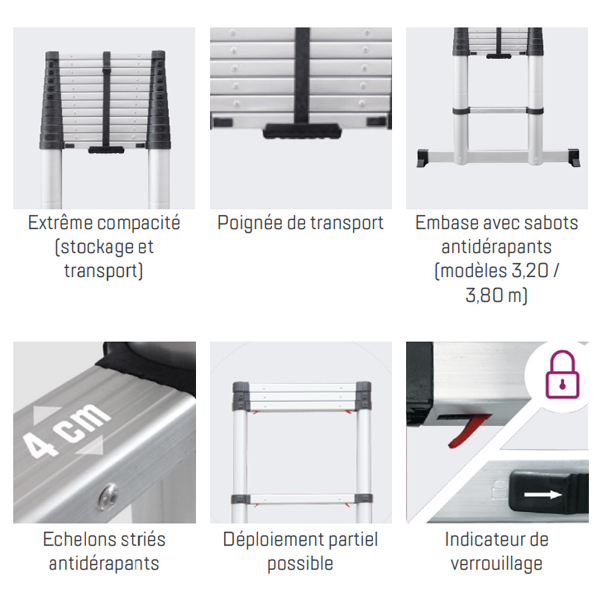 Extrême compacité (stockage et transport)

Poignée de transport

Embase avec sabots antidérapants (modèles 3,20 / 3,80 m)

4 cm

Echelons striés antidérapants

Déploiement partiel possible

Indicateur de verrouillage