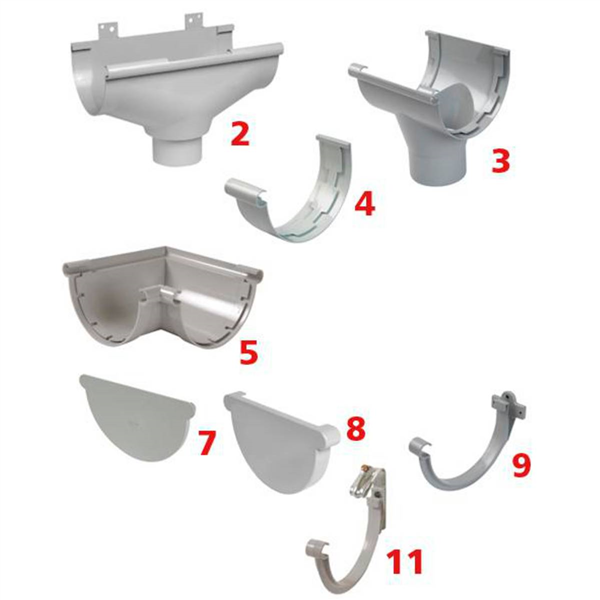 2
3
4
5
7
8
9
11