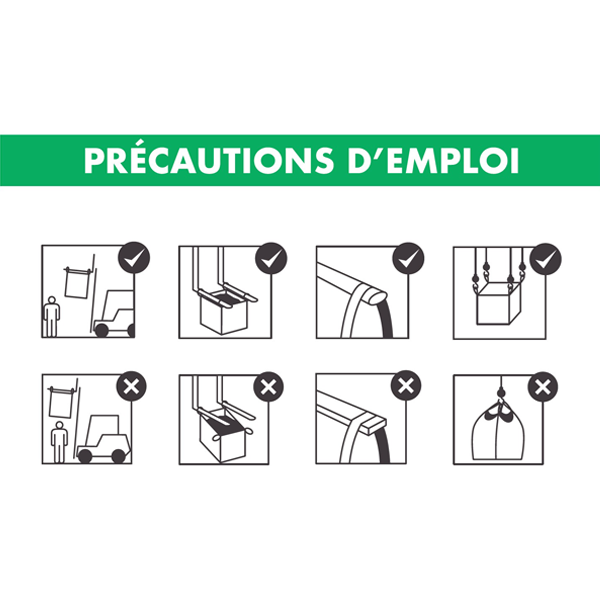 PRÉCAUTIONS D'EMPLOI