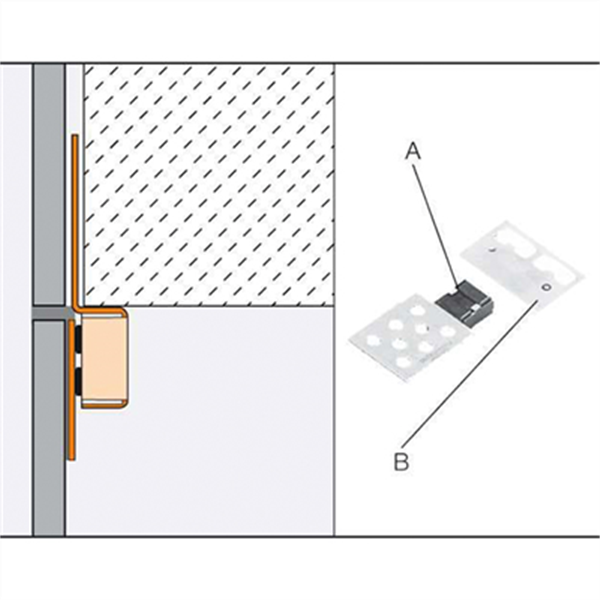 A

B