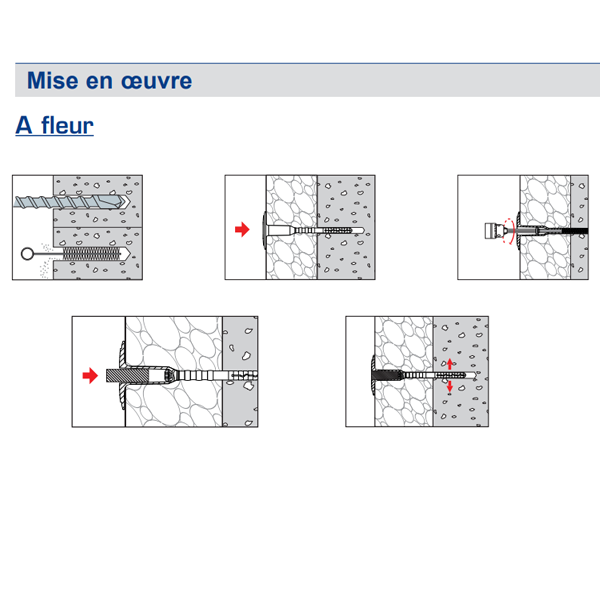 Mise en œuvre

A fleur