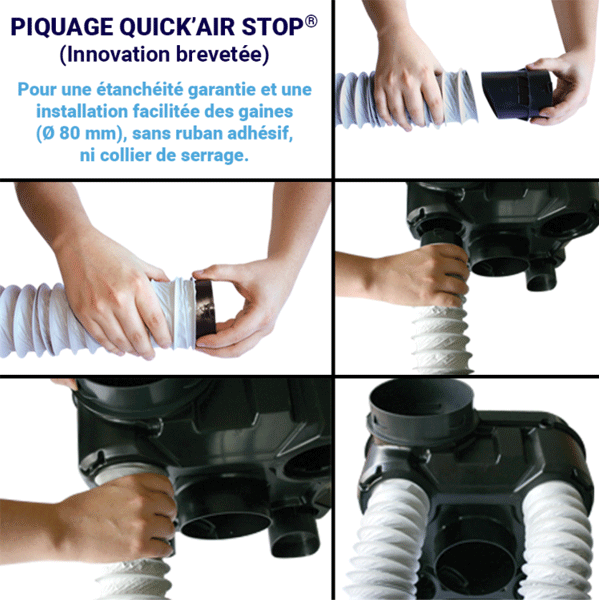 PIQUAGE QUICK'AIR STOP®
(Innovation brevetée)

Pour une étanchéité garantie et une installation facilitée des gaines (Ø 80 mm), sans ruban adhésif, ni collier de serrage.