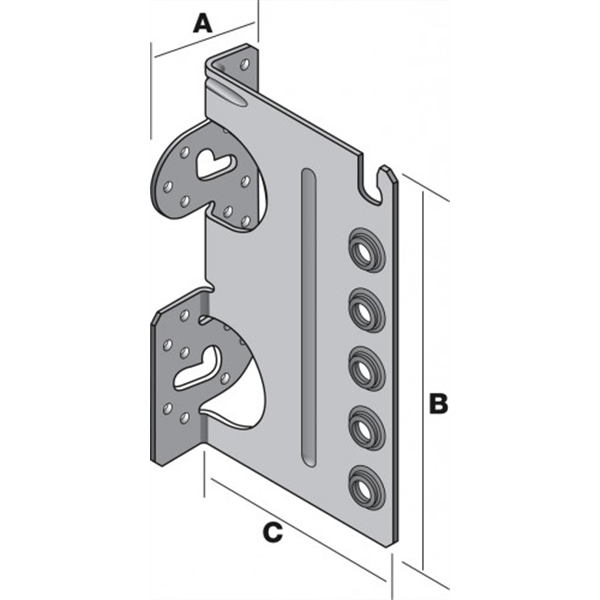 A

B

C