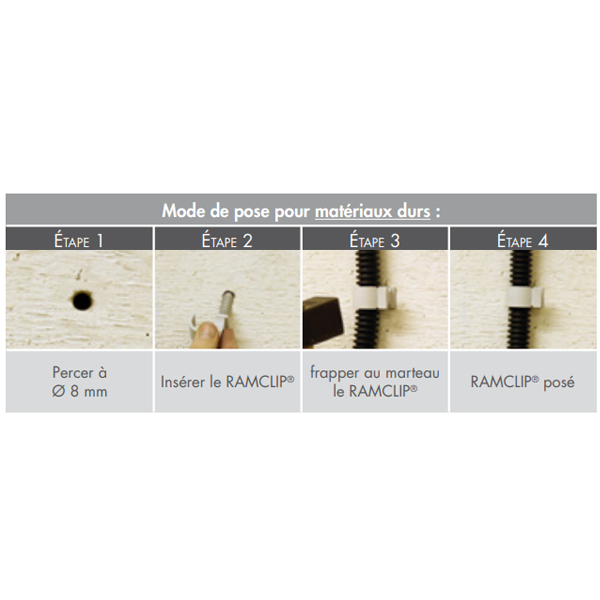 Mode de pose pour matériaux durs :

| ÉTAPE 1 | ÉTAPE 2 | ÉTAPE 3 | ÉTAPE 4 |
|---|---|---|---|
| Percer à Ø 8 mm | Insérer le RAMCLIP® | frapper au marteau le RAMCLIP® | RAMCLIP® posé |