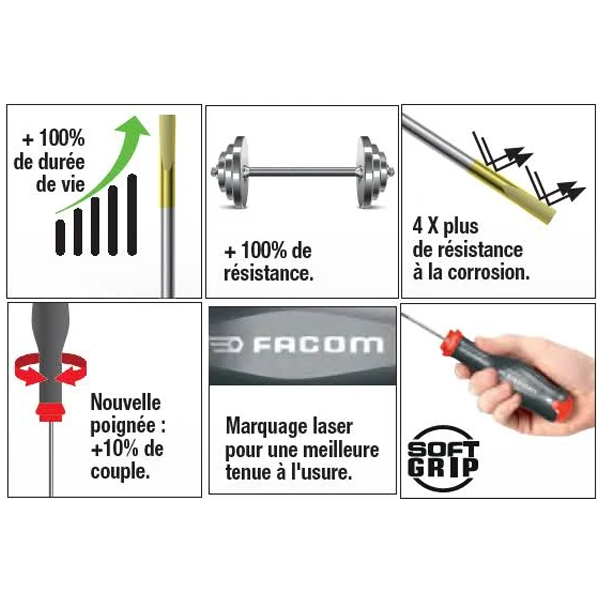 + 100%
de durée
de vie

+ 100% de
résistance.

4 X plus
de résistance
à la corrosion.

Nouvelle
poignée :
+10% de
couple.

FACOM

Marquage laser
pour une meilleure
tenue à l'usure.

SOFT
GRIP